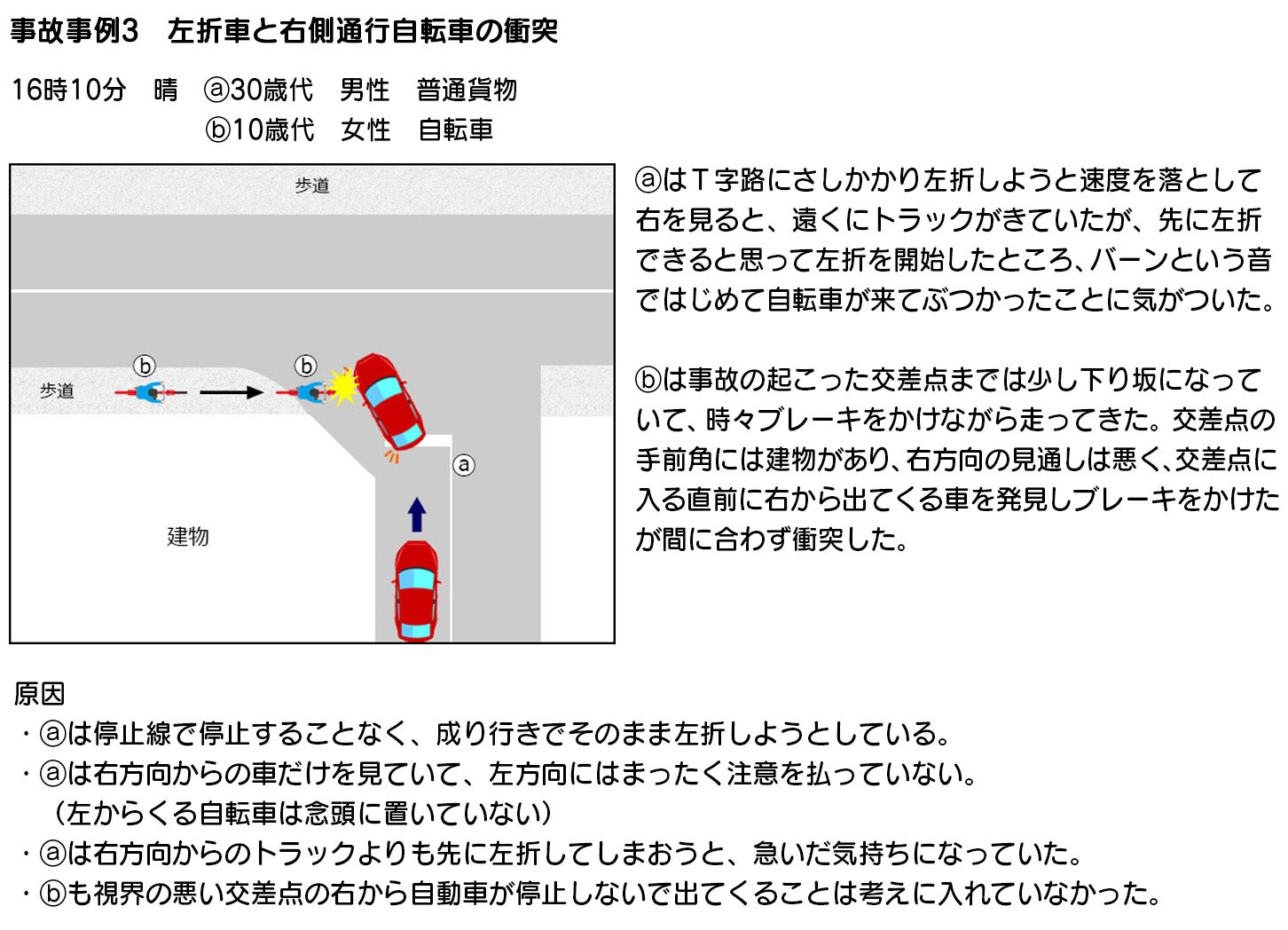 事故事例3　左折車と右側通行自転車の衝突

16時10分　晴　ⓐ30歳代　男性　普通貨物
　　　　　　　ⓑ10歳代　女性　自転車

歩道

歩道

ⓑ

ⓑ

ⓐ

建物

ⓐはＴ字路にさしかかり左折しようと速度を落として右を見ると、遠くにトラックがきていたが、先に左折できると思って左折を開始したところ、バーンという音ではじめて自転車が来てぶつかったことに気がついた。

ⓑは事故の起こった交差点までは少し下り坂になっていて、時々ブレーキをかけながら走ってきた。交差点の手前角には建物があり、右方向の見通しは悪く、交差点に入る直前に右から出てくる車を発見しブレーキをかけたが間に合わず衝突した。

原因
・ⓐは停止線で停止することなく、成り行きでそのまま左折しようとしている。
・ⓐは右方向からの車だけを見ていて、左方向にはまったく注意を払っていない。
　（左からくる自転車は念頭に置いていない）
・ⓐは右方向からのトラックよりも先に左折してしまおうと、急いだ気持ちになっていた。
・ⓑも視界の悪い交差点の右から自動車が停止しないで出てくることは考えに入れていなかった。